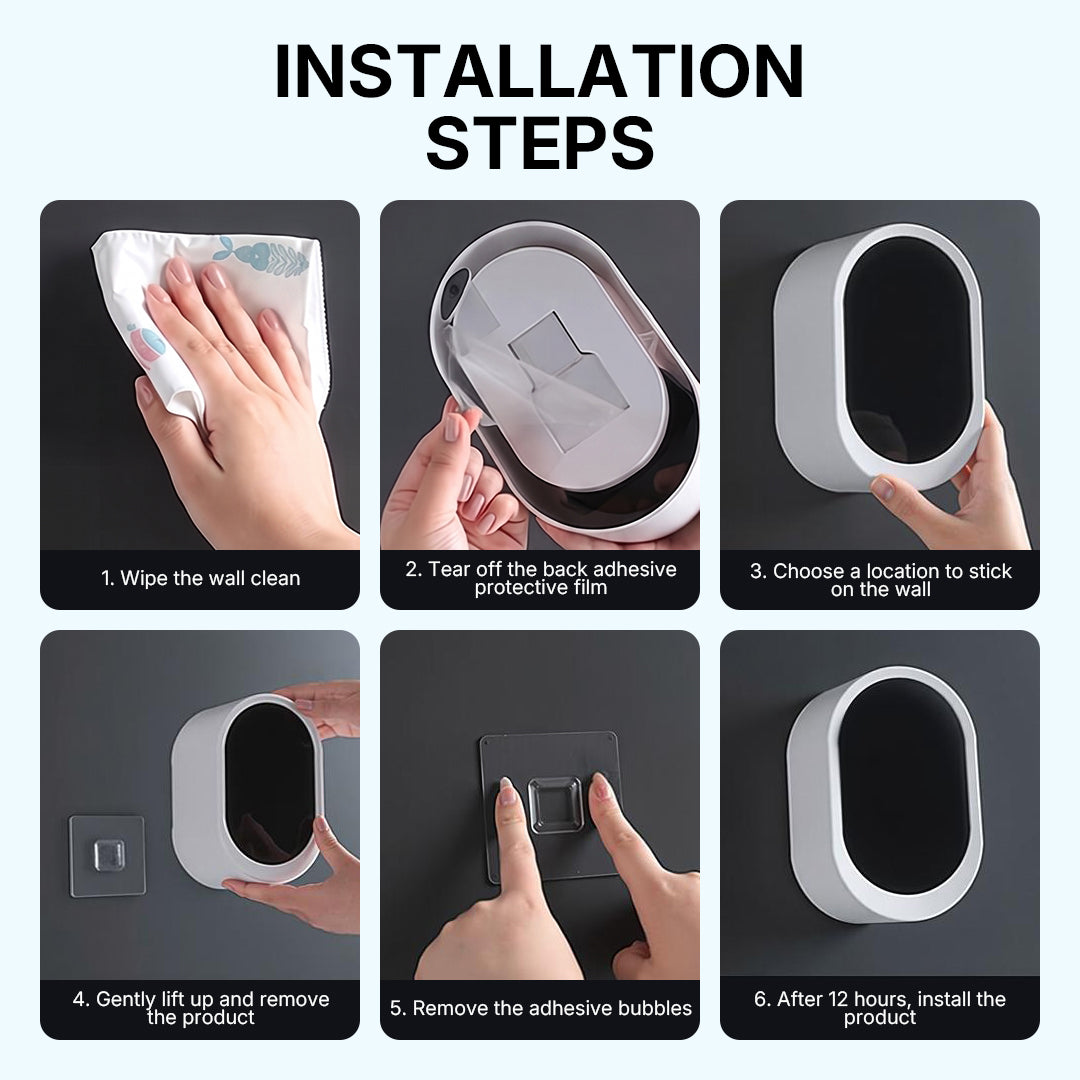 INSTALLATION STEPS

1. Wipe the wall clean

2. Tear off the back adhesive protective film

3. Choose a location to stick on the wall

4. Gently lift up and remove the product

5. Remove the adhesive bubbles

6. After 12 hours, install the product